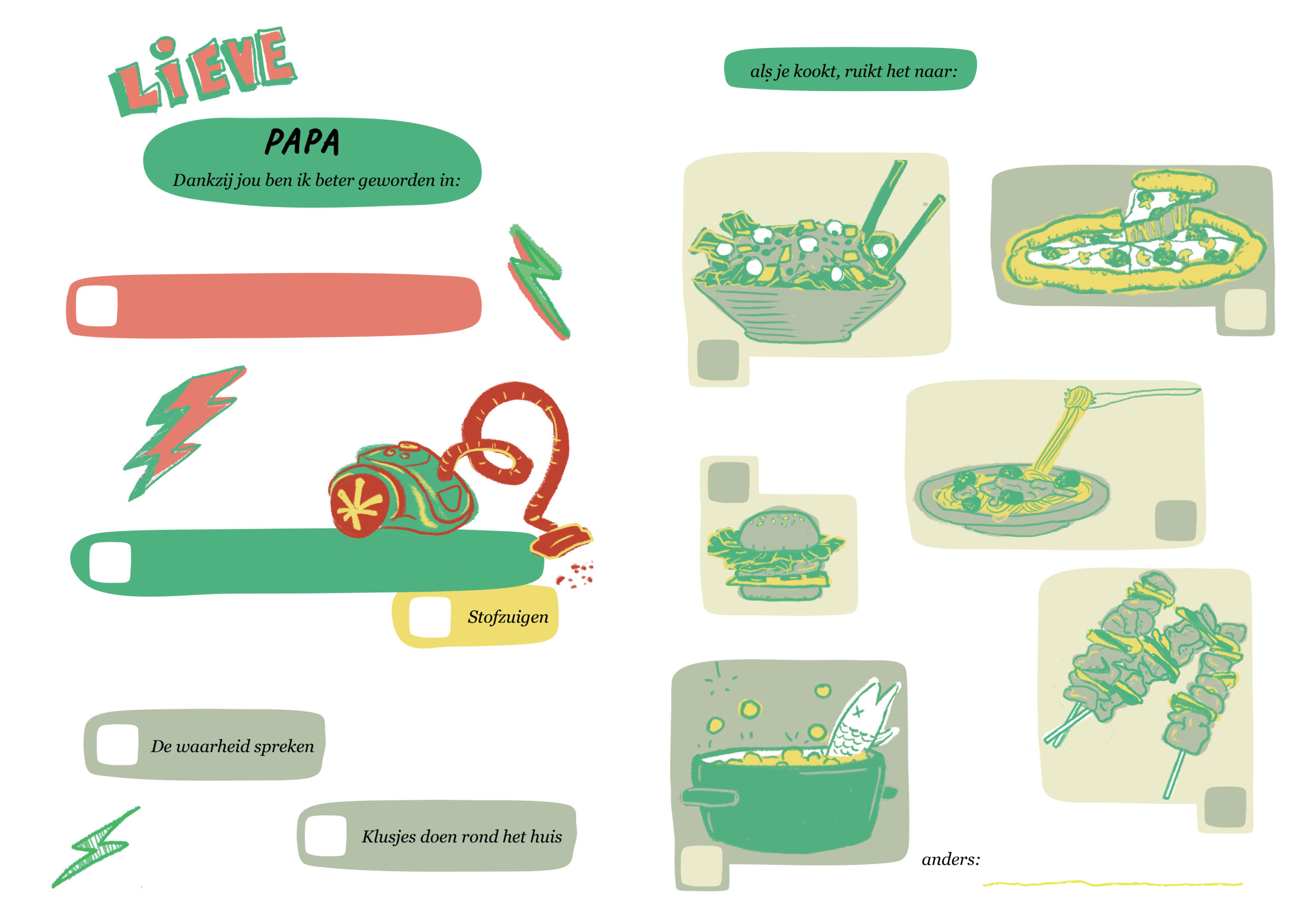 LIEVE

PAPA

Dankzij jou ben ik beter geworden in:

Stofzuigen

De waarheid spreken

Klusjes doen rond het huis

als je kookt, ruikt het naar:

anders: